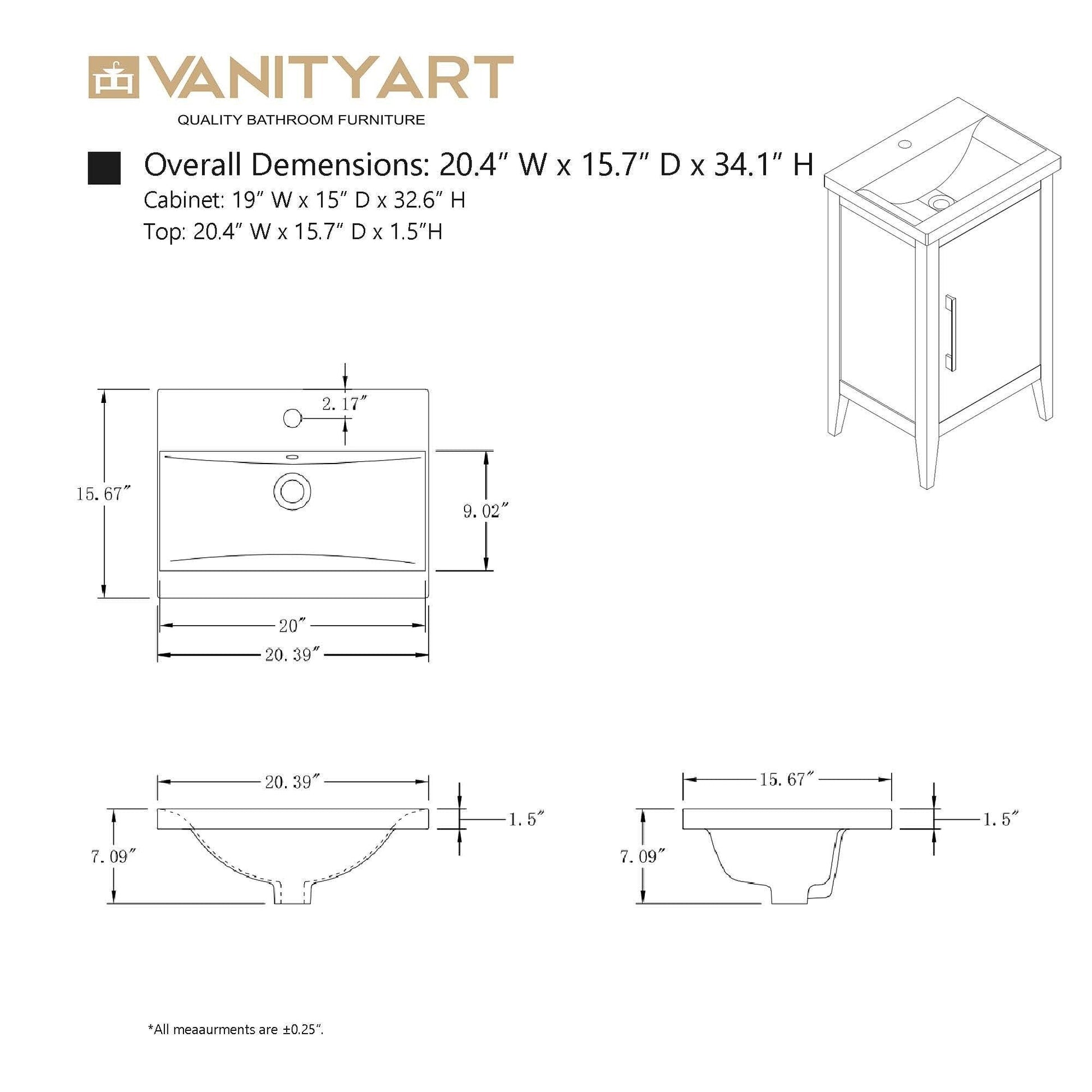 VANITYART
QUALITY BATHROOM FURNITURE

Overall Demensions: 20.4″ W x 15.7″ D x 34.1″ H
Cabinet: 19″ W x 15″ D x 32.6″ H
Top: 20.4″ W x 15.7″ D x 1.5″H

2.17″
15.67″
9.02″
20″
20.39″

20.39″
1.5″
7.09″

15.67″
1.5″
7.09″

*All meaaurments are ±0.25″.