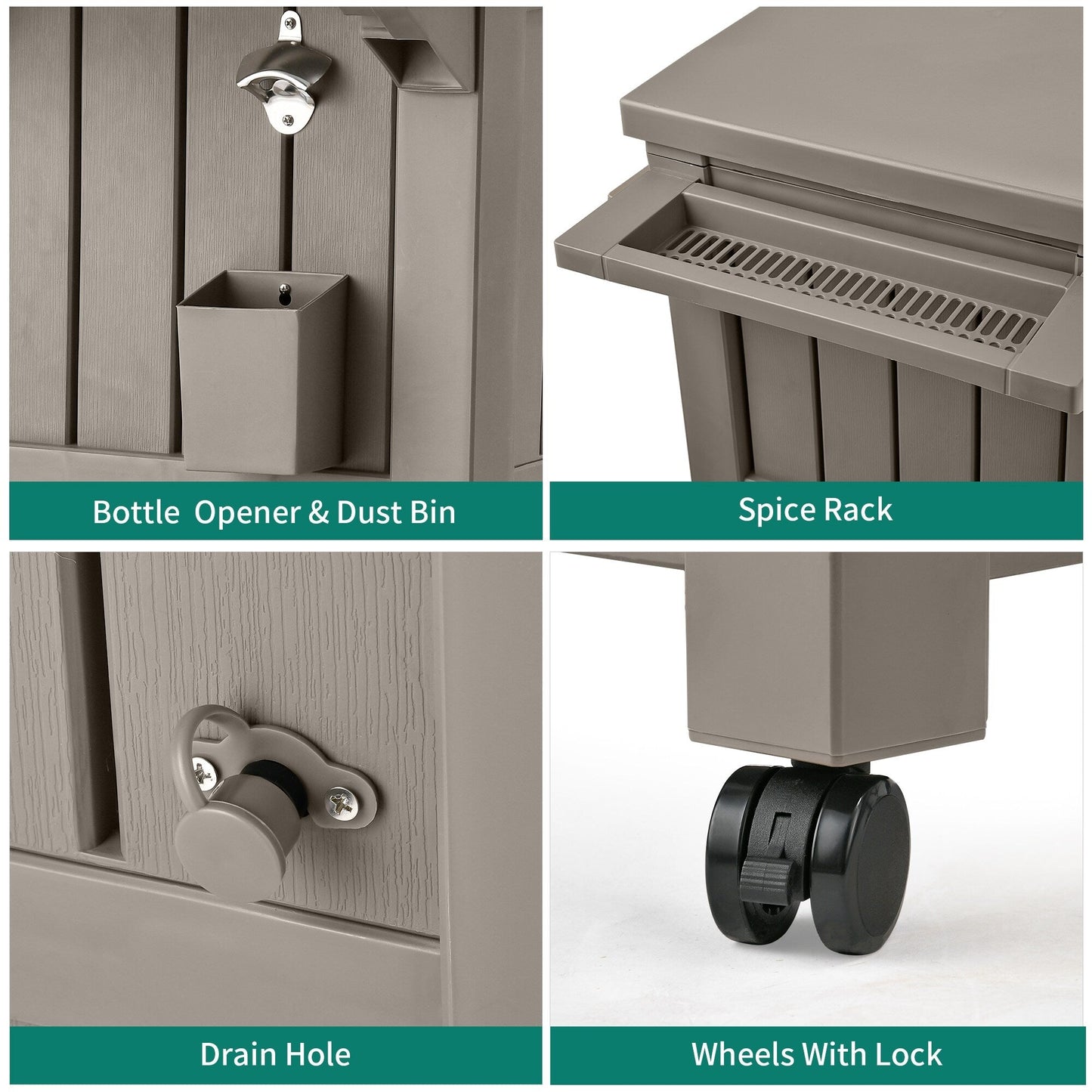 Bottle  Opener & Dust Bin

Spice Rack

Drain Hole

Wheels With Lock